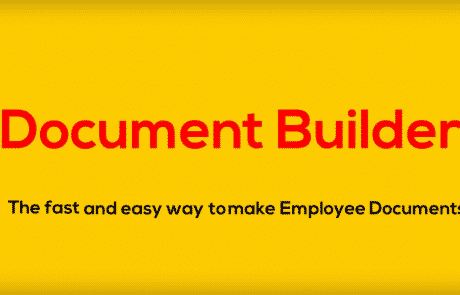 Document Builder

The fast and easy way to make Employee Documents